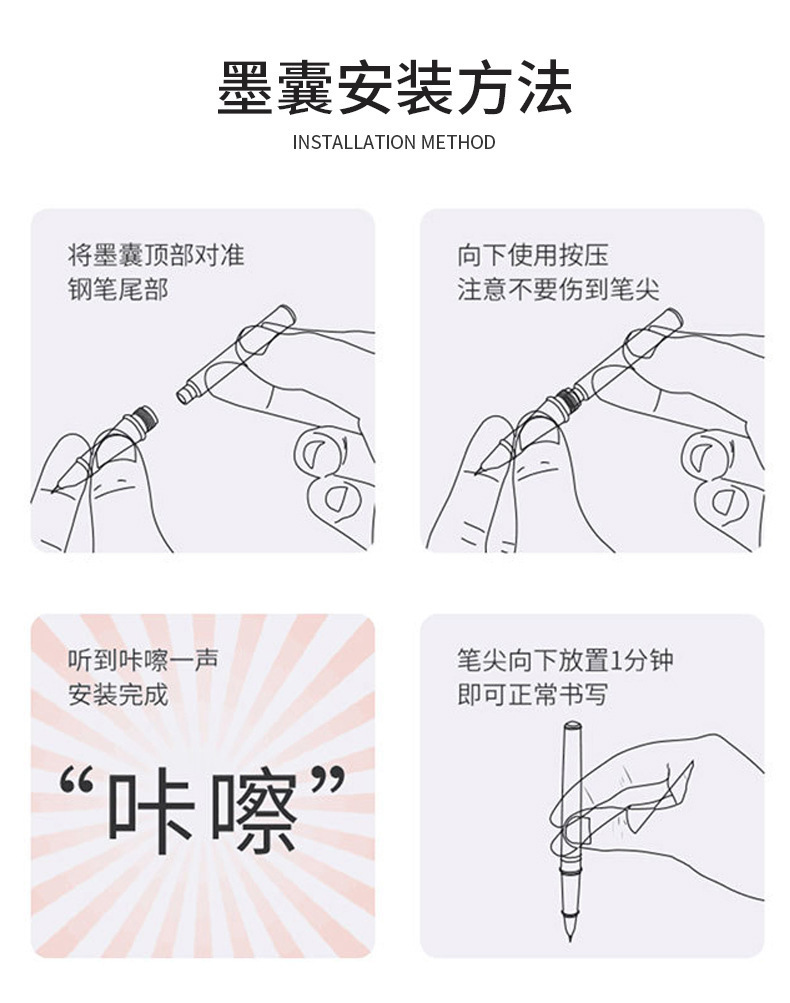 墨囊安装方法
INSTALLATION METHOD

将墨囊顶部对准
钢笔尾部

向下使用按压
注意不要伤到笔尖

听到咔嚓一声
安装完成

“咔嚓”

笔尖向下放置1分钟
即可正常书写