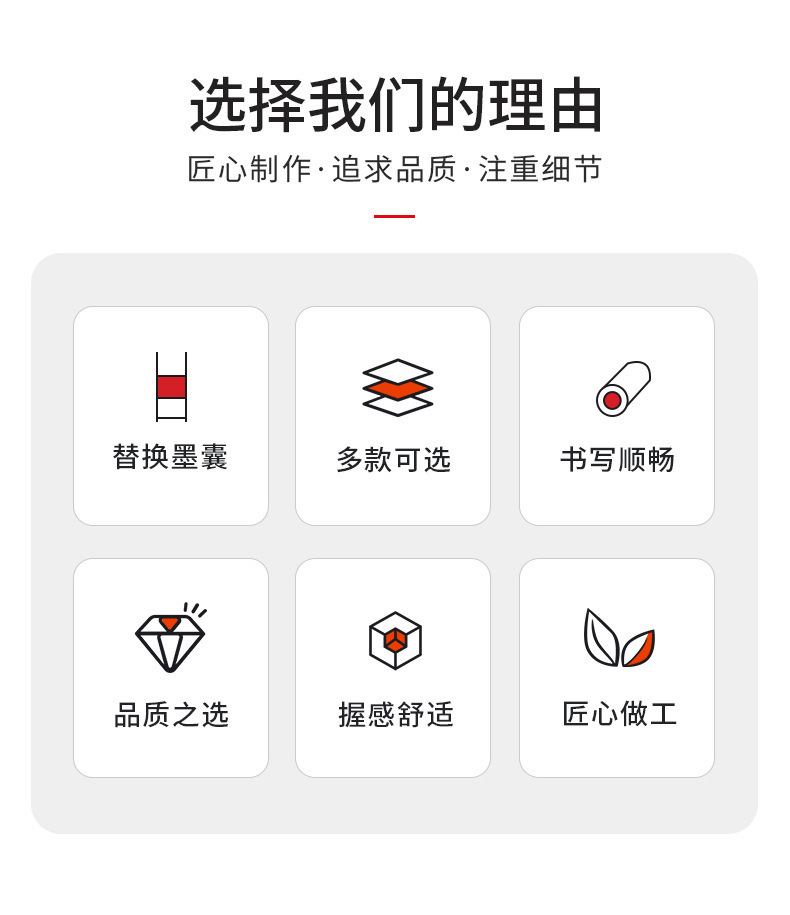 选择我们的理由

匠心制作·追求品质·注重细节

替换墨囊

多款可选

书写顺畅

品质之选

握感舒适

匠心做工