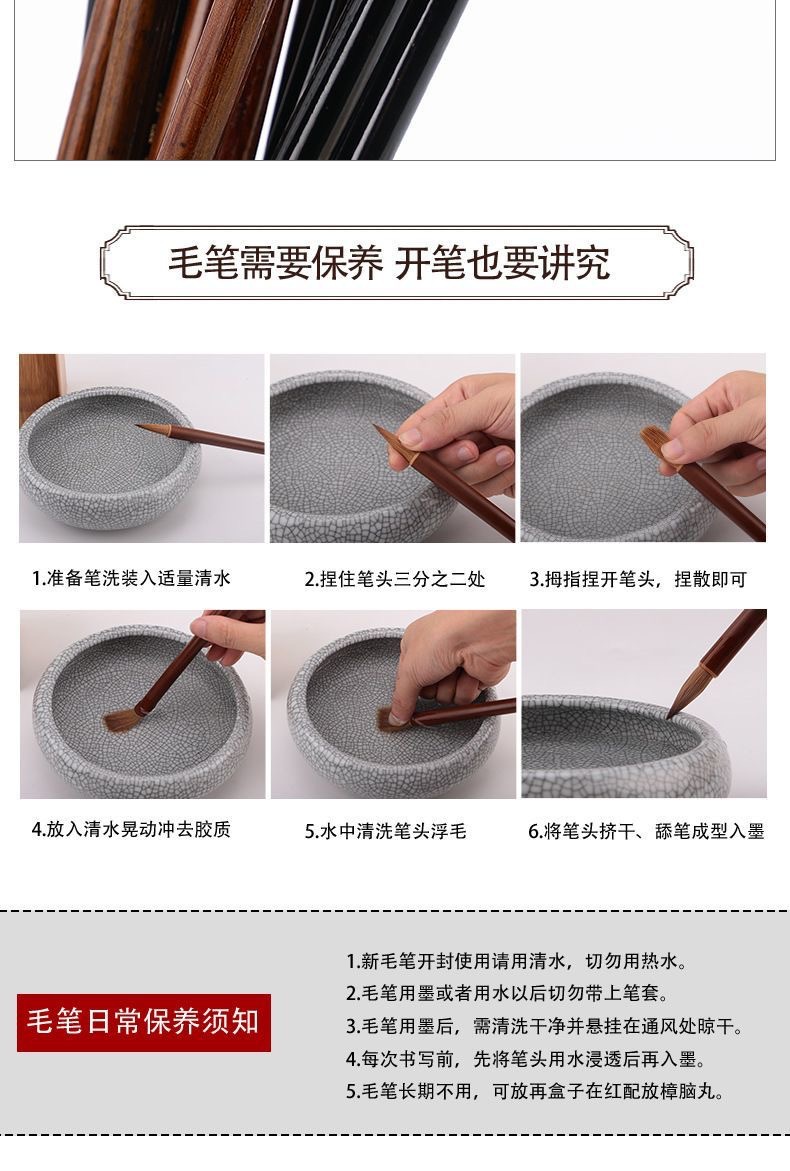 毛笔需要保养 开笔也要讲究

1.准备笔洗装入适量清水

2.捏住笔头三分之二处

3.拇指捏开笔头，捏散即可

4.放入清水晃动冲去胶质

5.水中清洗笔头浮毛

6.将笔头挤干、舔笔成型入墨

毛笔日常保养须知

1.新毛笔开封使用请用清水，切勿用热水。
2.毛笔用墨或者用水以后切勿带上笔套。
3.毛笔用墨后，需清洗干净并悬挂在通风处晾干。
4.每次书写前，先将笔头用水浸透后再入墨。
5.毛笔长期不用，可放再盒子在红配放樟脑丸。