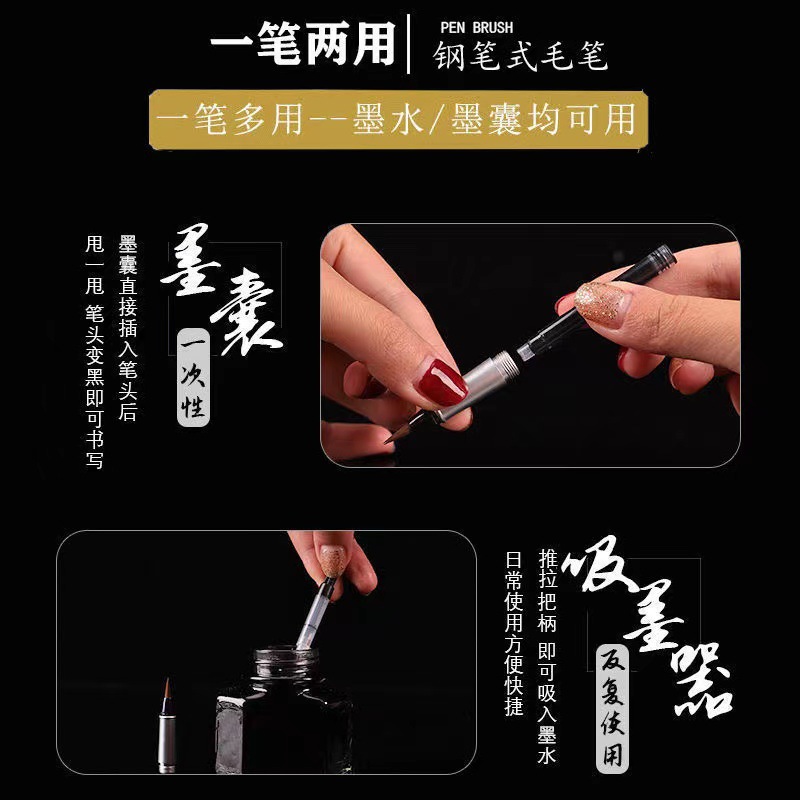 一笔两用 PEN BRUSH 钢笔式毛笔

一笔多用--墨水/墨囊均可用

墨囊
一次性

墨囊直接插入笔头后
甩一甩 笔头变黑即可书写

吸墨器
反复使用

推拉把柄 即可吸入墨水
日常使用方便快捷